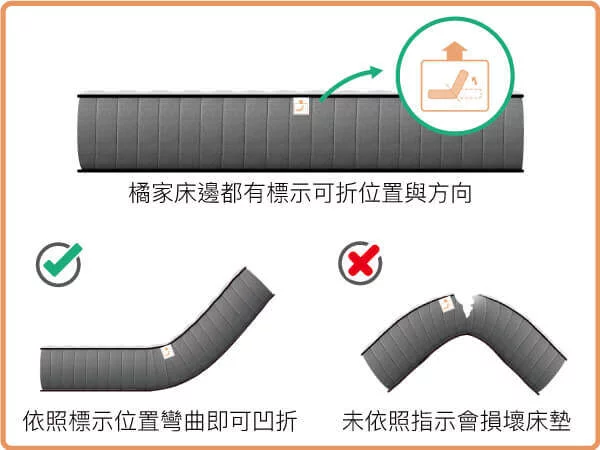 橘家床邊都有標示可折位置與方向

依照標示位置彎曲即可凹折

未依照指示會損壞床墊