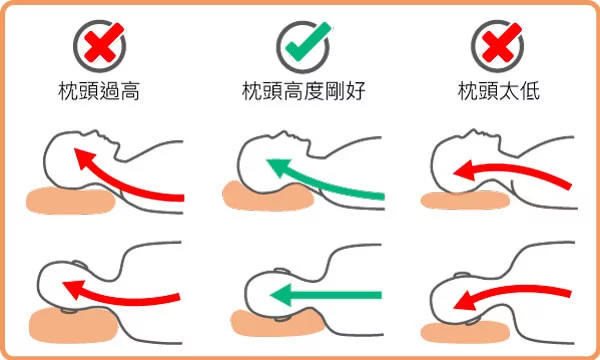 枕頭過高

枕頭高度剛好

枕頭太低