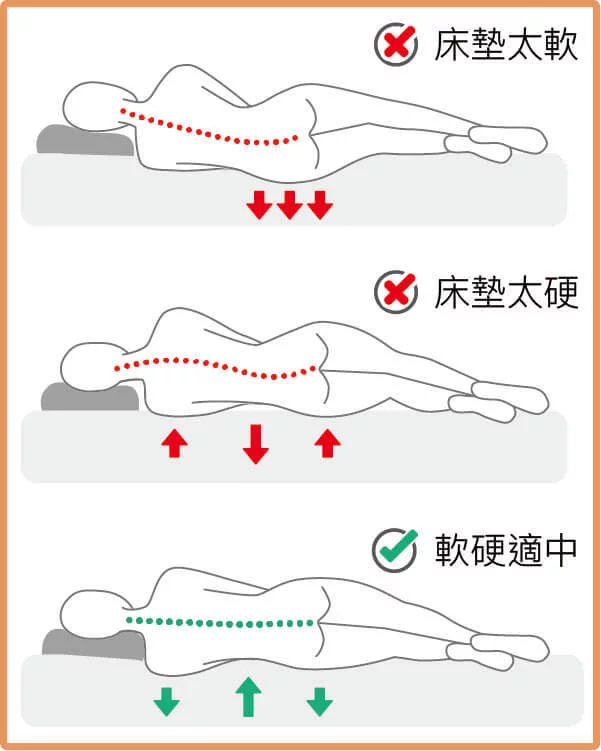 床墊太軟

床墊太硬

軟硬適中